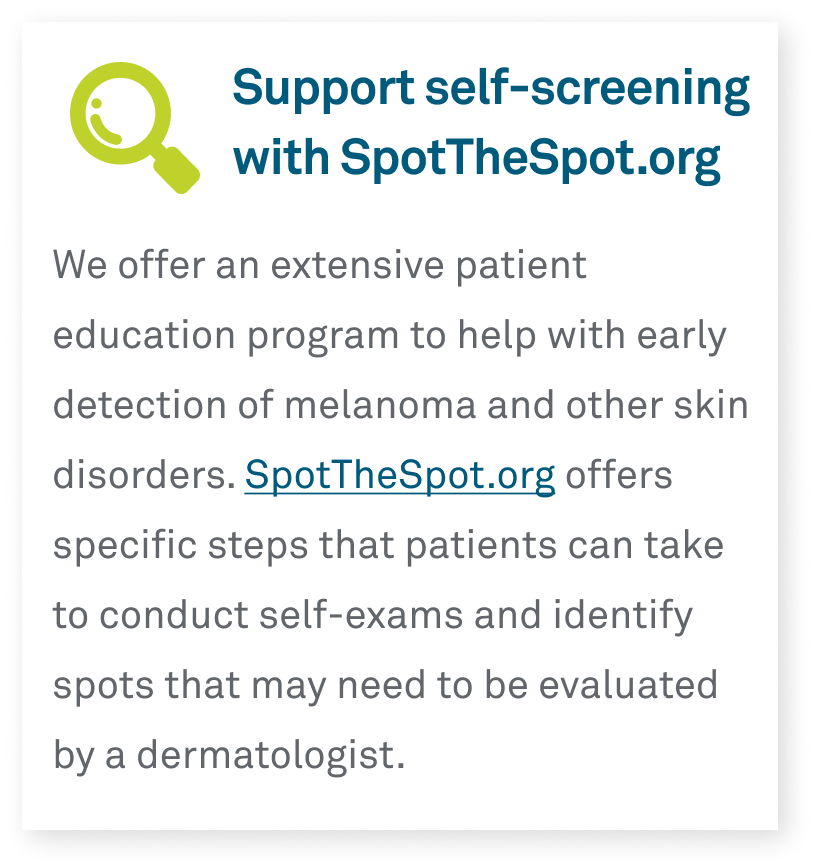 Support self-screening
with SpotTheSpot.org

We offer an extensive patient education program to help with early detection of melanoma and other skin disorders. SpotTheSpot.org offers specific steps that patients can take to conduct self-exams and identify spots that may need to be evaluated by a dermatologist.